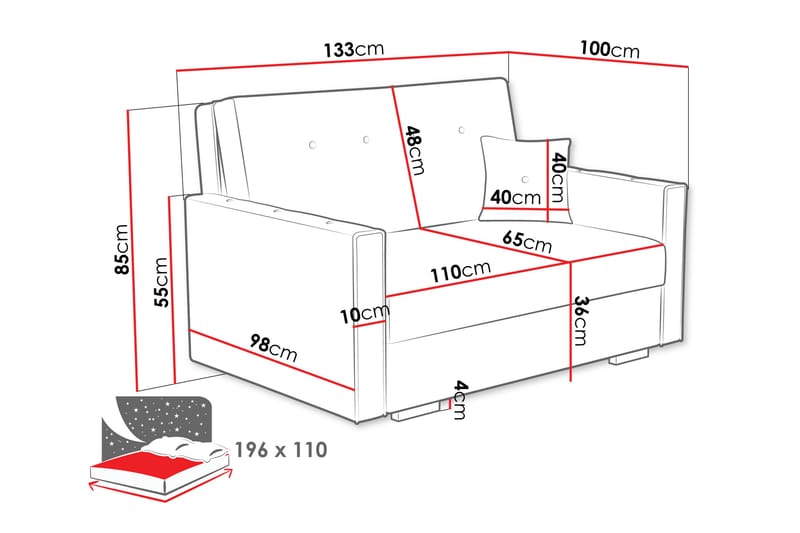 133cm
100cm
48cm
40cm
40cm
85cm
55cm
65cm
110cm
10cm
36cm
98cm
4cm
196 x 110